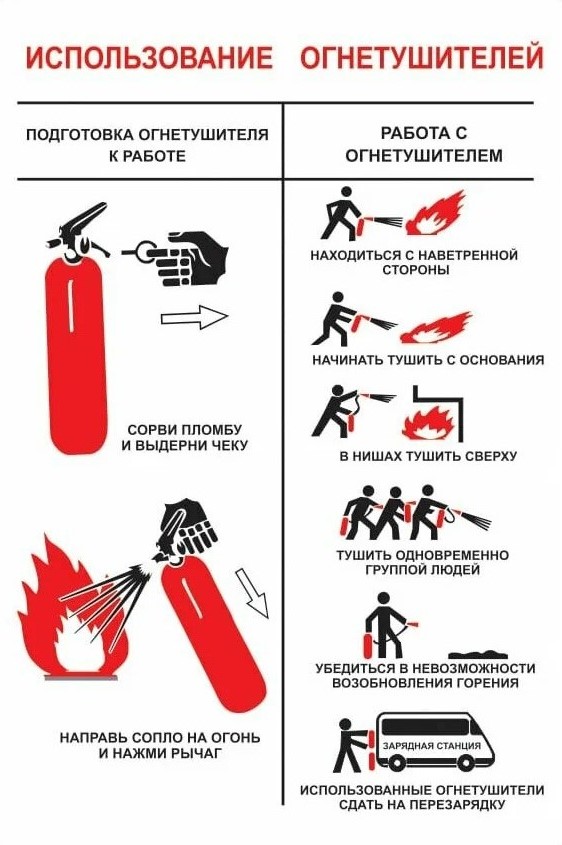 ИСПОЛЬЗОВАНИЕ ОГНЕТУШИТЕЛЕЙ

ПОДГОТОВКА ОГНЕТУШИТЕЛЯ К РАБОТЕ

СОРВИ ПЛОМБУ И ВЫДЕРНИ ЧЕКУ

НАПРАВЬ СОПЛО НА ОГОНЬ И НАЖМИ РЫЧАГ

РАБОТА С ОГНЕТУШИТЕЛЕМ

НАХОДИТЬСЯ С НАВЕТРЕННОЙ СТОРОНЫ

НАЧИНАТЬ ТУШИТЬ С ОСНОВАНИЯ

В НИШАХ ТУШИТЬ СВЕРХУ

ТУШИТЬ ОДНОВРЕМЕННО ГРУППОЙ ЛЮДЕЙ

УБЕДИТЬСЯ В НЕВОЗМОЖНОСТИ ВОЗОБНОВЛЕНИЯ ГОРЕНИЯ

ЗАРЯДНАЯ СТАНЦИЯ

ИСПОЛЬЗОВАННЫЕ ОГНЕТУШИТЕЛИ СДАТЬ НА ПЕРЕЗАРЯДКУ